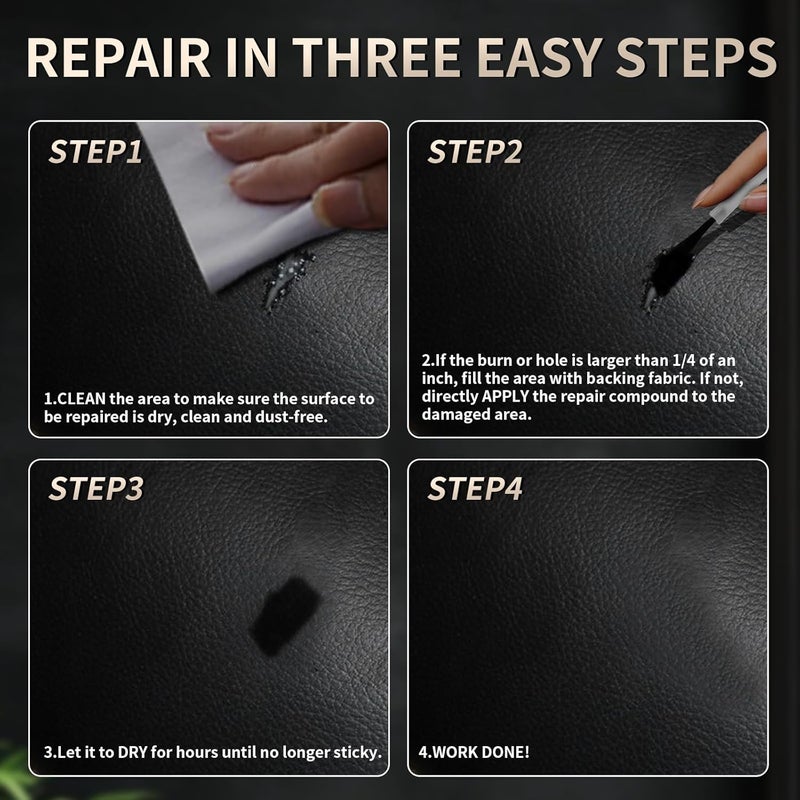 REPAIR IN THREE EASY STEPS

STEP1

1.CLEAN the area to make sure the surface to be repaired is dry, clean and dust-free.

STEP2

2.If the burn or hole is larger than 1/4 of an inch, fill the area with backing fabric. If not, directly APPLY the repair compound to the damaged area.

STEP3

3.Let it to DRY for hours until no longer sticky.

STEP4

4.WORK DONE!